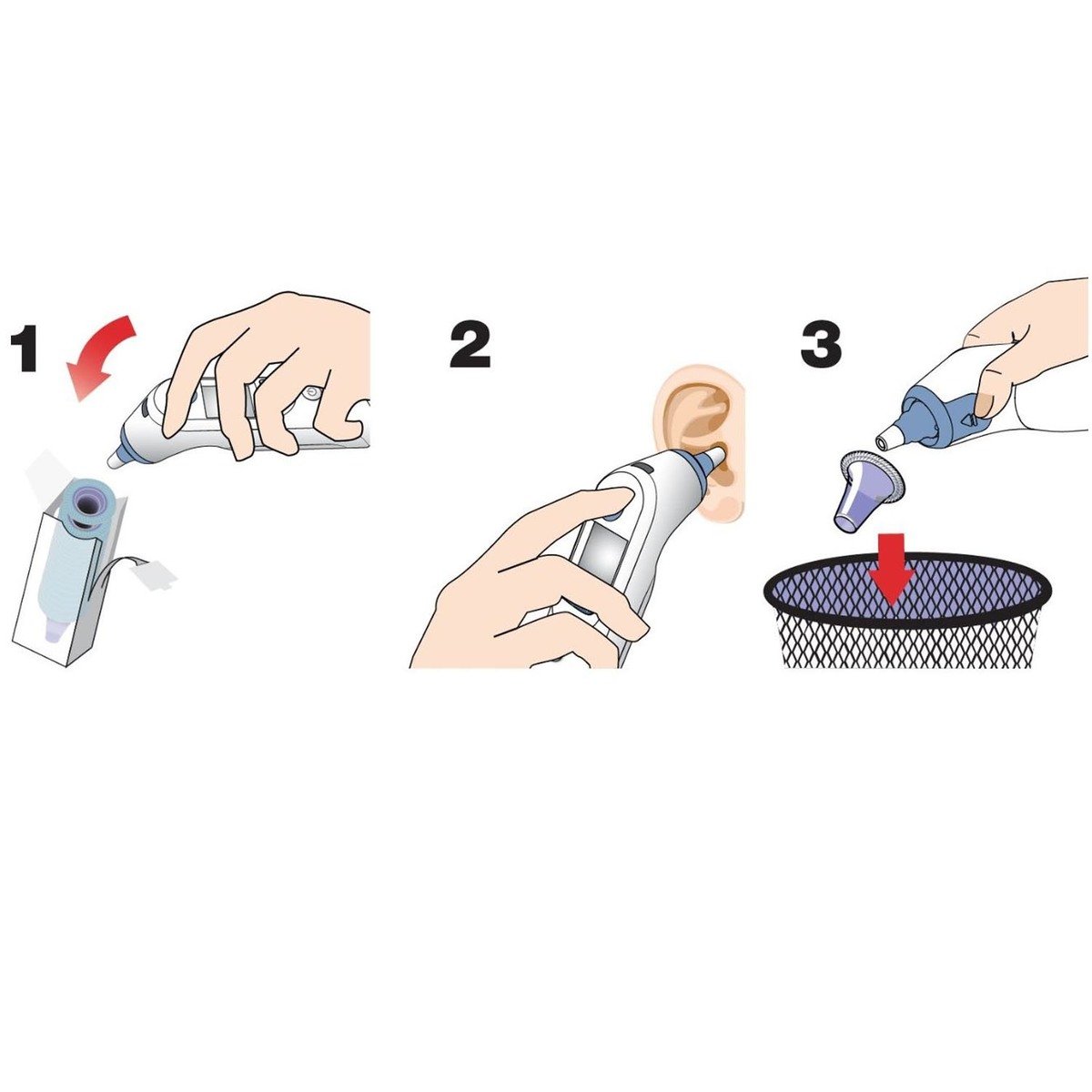 1

2

3